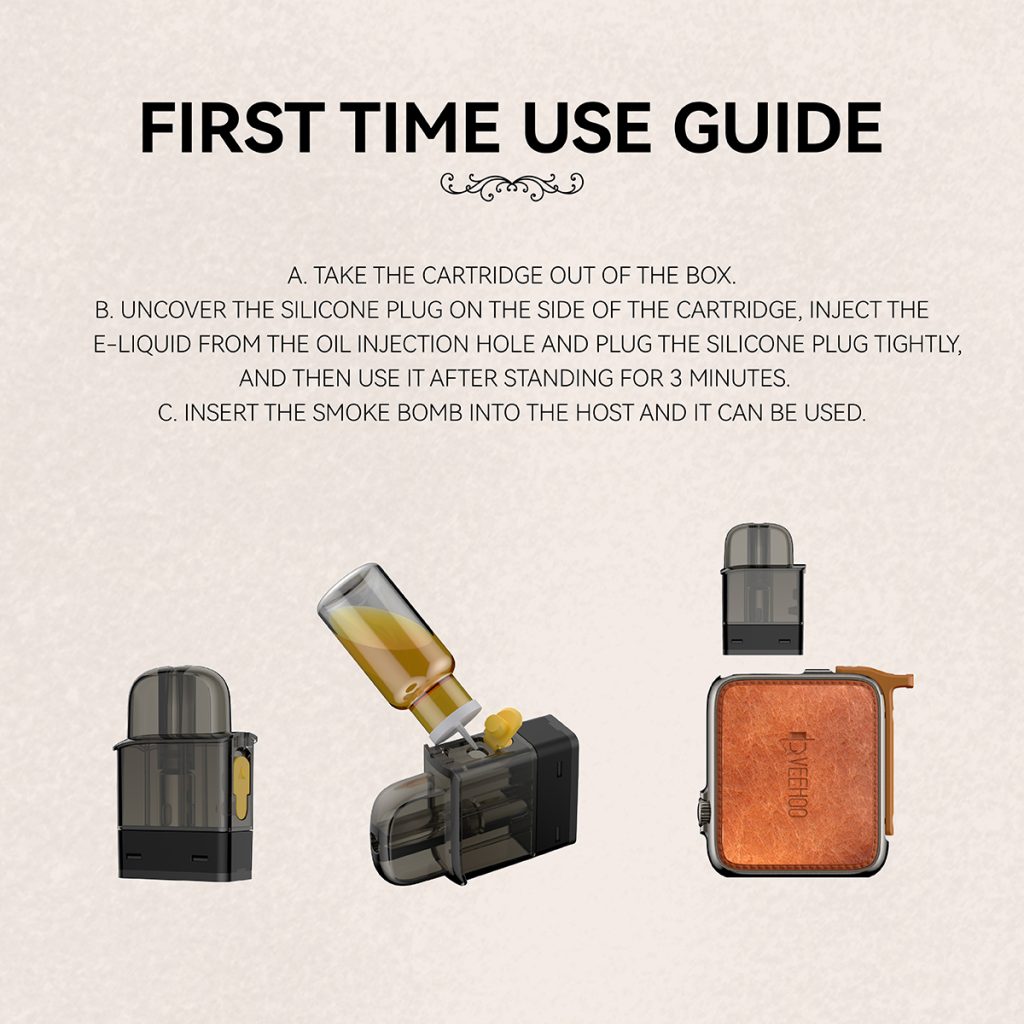 FIRST TIME USE GUIDE

A. TAKE THE CARTRIDGE OUT OF THE BOX.
B. UNCOVER THE SILICONE PLUG ON THE SIDE OF THE CARTRIDGE, INJECT THE E-LIQUID FROM THE OIL INJECTION HOLE AND PLUG THE SILICONE PLUG TIGHTLY, AND THEN USE IT AFTER STANDING FOR 3 MINUTES.
C. INSERT THE SMOKE BOMB INTO THE HOST AND IT CAN BE USED.

VEEHOO